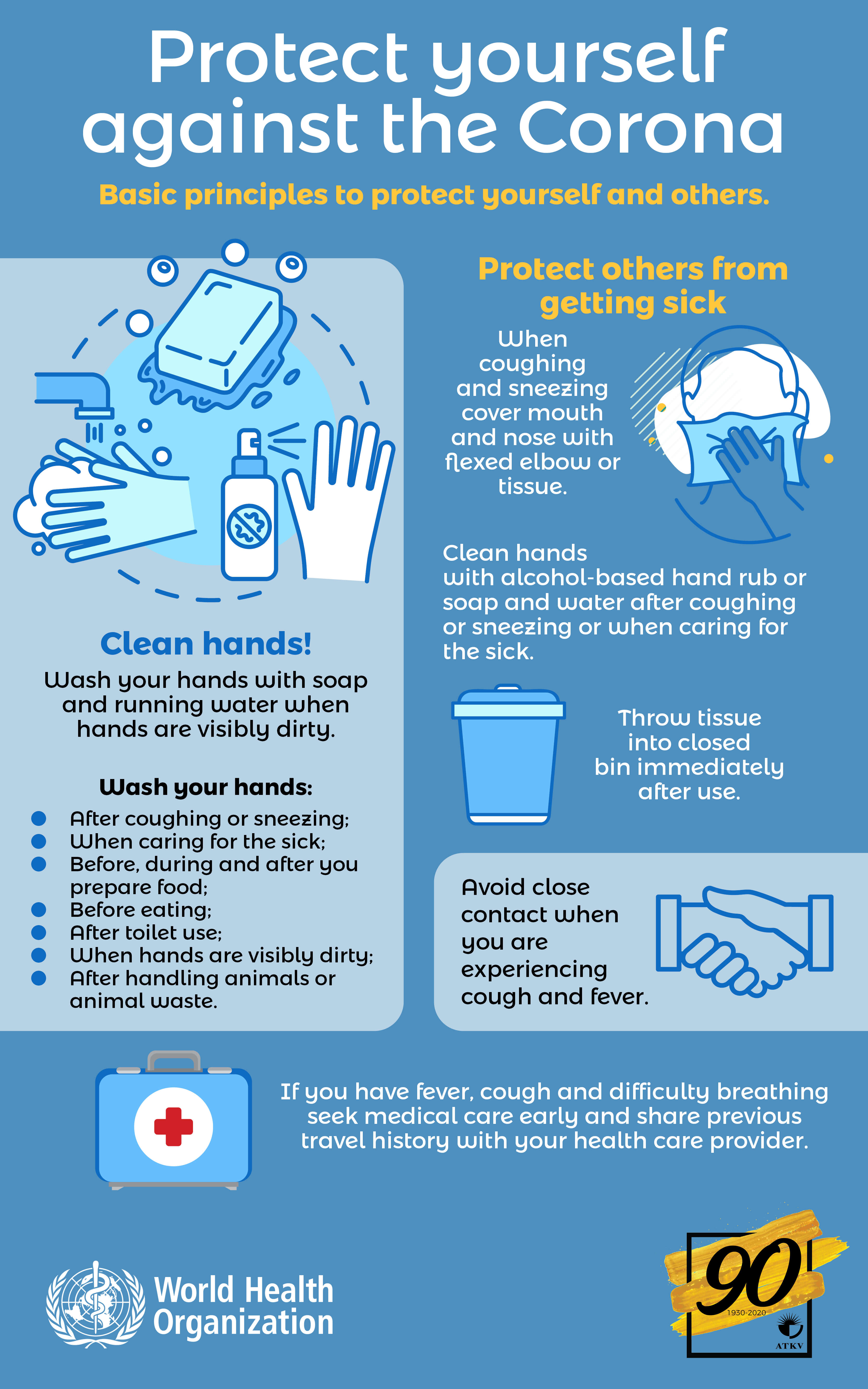 Protect yourself against the Corona

Basic principles to protect yourself and others.

Clean hands!

Wash your hands with soap and running water when hands are visibly dirty.

Wash your hands:

- After coughing or sneezing;
- When caring for the sick;
- Before, during and after you prepare food;
- Before eating;
- After toilet use;
- When hands are visibly dirty;
- After handling animals or animal waste.

Protect others from getting sick

When coughing and sneezing cover mouth and nose with flexed elbow or tissue.

Clean hands with alcohol-based hand rub or soap and water after coughing or sneezing or when caring for the sick.

Throw tissue into closed bin immediately after use.

Avoid close contact when you are experiencing cough and fever.

If you have fever, cough and difficulty breathing seek medical care early and share previous travel history with your health care provider.

World Health Organization

90
1930-2020
ATKV